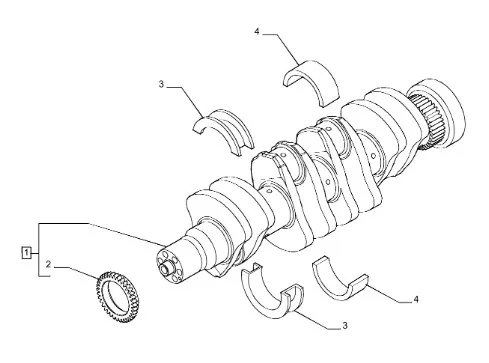 4
3
1
2
4
3